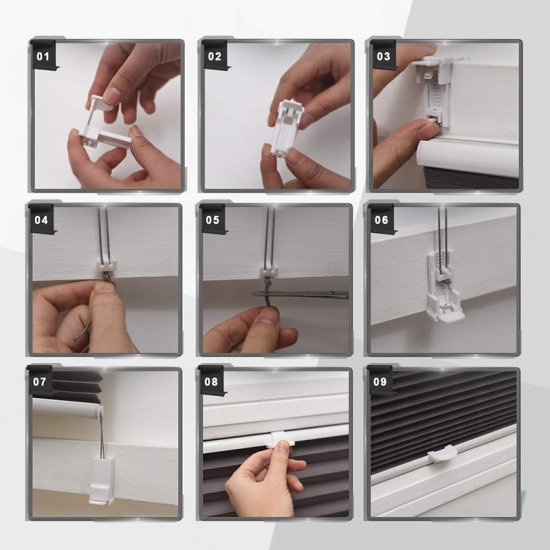 01

02

03

04

05

06

07

08

09